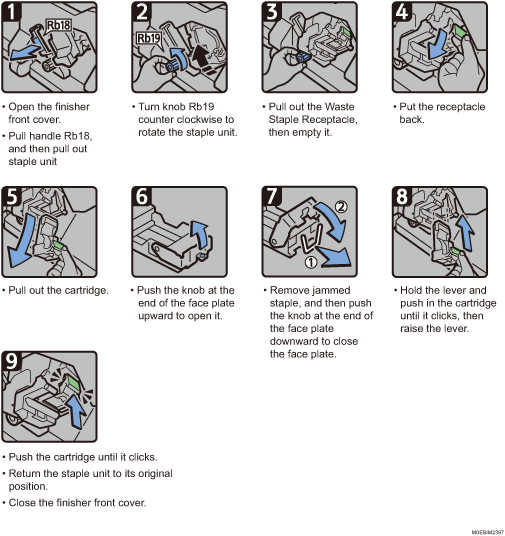 1

Rb18

• Open the finisher front cover.

• Pull handle Rb18, and then pull out staple unit

2

Rb19

• Turn knob Rb19 counter clockwise to rotate the staple unit.

3

• Pull out the Waste Staple Receptacle, then empty it.

4

• Put the receptacle back.

5

• Pull out the cartridge.

6

• Push the knob at the end of the face plate upward to open it.

7

②

①

• Remove jammed staple, and then push the knob at the end of the face plate downward to close the face plate.

8

• Hold the lever and push in the cartridge until it clicks, then raise the lever.

9

• Push the cartridge until it clicks.

• Return the staple unit to its original position.

• Close the finisher front cover.

M0EBIM2397