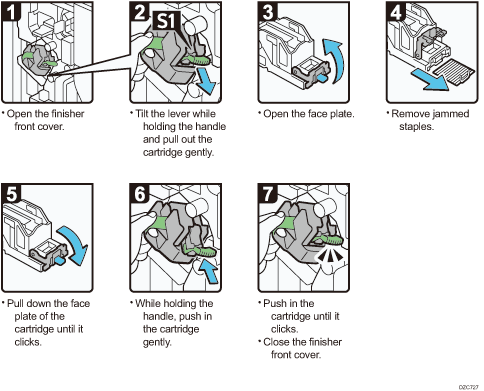 1
• Open the finisher front cover.

2
S1
• Tilt the lever while holding the handle and pull out the cartridge gently.

3
• Open the face plate.

4
• Remove jammed staples.

5
• Pull down the face plate of the cartridge until it clicks.

6
• While holding the handle, push in the cartridge gently.

7
• Push in the cartridge until it clicks.
• Close the finisher front cover.

DZC727