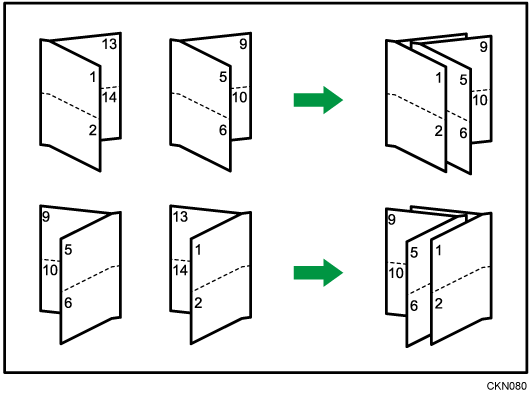 13
1
14
2

9
5
10
6

9
1
5
10
2
6

9
5
10
6

13
1
14
2

9
5
1
10
6
2

CKN080