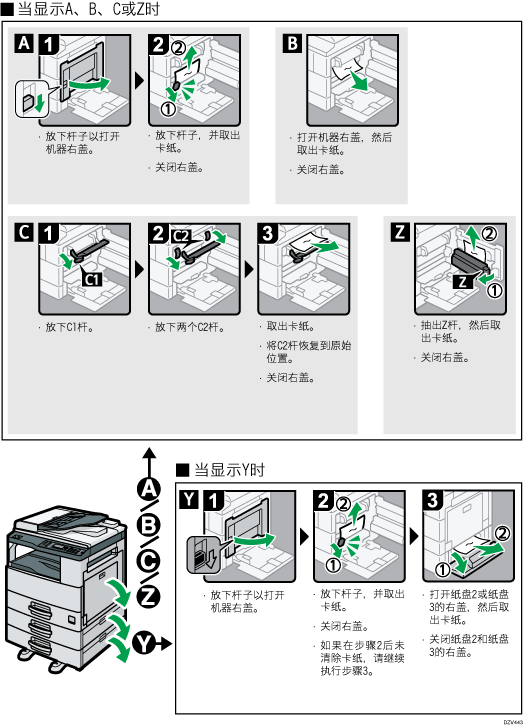 ■ 当显示A、B、C或Z时

A 1
· 放下杆子以打开机器右盖。

2
②
①
· 放下杆子，并取出卡纸。
· 关闭右盖。

B
· 打开机器右盖，然后取出卡纸。
· 关闭右盖。

C 1
C1
· 放下C1杆。

2
C2
· 放下两个C2杆。

3
· 取出卡纸。
· 将C2杆恢复到原始位置。
· 关闭右盖。

Z
②
Z
①
· 抽出Z杆，然后取出卡纸。
· 关闭右盖。

A
B
C
Z
Y

■ 当显示Y时

Y 1
· 放下杆子以打开机器右盖。

2
②
①
· 放下杆子，并取出卡纸。
· 关闭右盖。
· 如果在步骤2后未清除卡纸，请继续执行步骤3。

3
②
①
· 打开纸盘2或纸盘3的右盖，然后取出卡纸。
· 关闭纸盘2和纸盘3的右盖。

DZV443