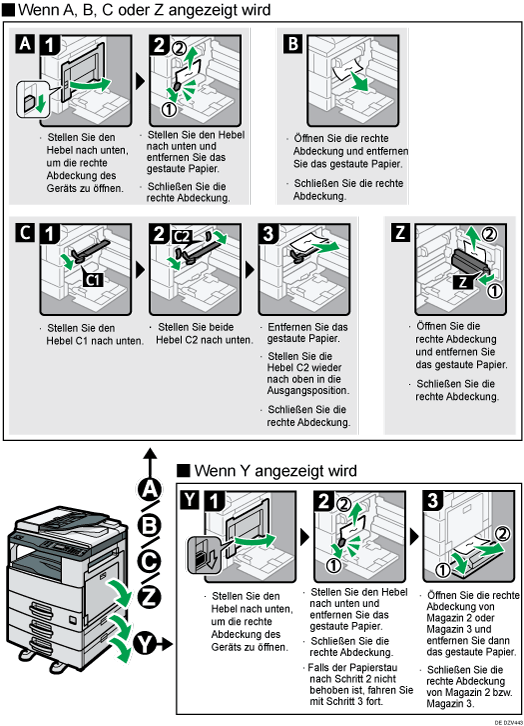 ■ Wenn A, B, C oder Z angezeigt wird

A 1

· Stellen Sie den Hebel nach unten, um die rechte Abdeckung des Geräts zu öffnen.

2 ② ①

· Stellen Sie den Hebel nach unten und entfernen Sie das gestaute Papier.

· Schließen Sie die rechte Abdeckung.

B

· Öffnen Sie die rechte Abdeckung und entfernen Sie das gestaute Papier.

· Schließen Sie die rechte Abdeckung.

C 1 C1

· Stellen Sie den Hebel C1 nach unten.

2 C2

· Stellen Sie beide Hebel C2 nach unten.

3

· Entfernen Sie das gestaute Papier.

· Stellen Sie die Hebel C2 wieder nach oben in die Ausgangsposition.

· Schließen Sie die rechte Abdeckung.

Z ② Z ①

· Öffnen Sie die rechte Abdeckung und entfernen Sie das gestaute Papier.

· Schließen Sie die rechte Abdeckung.

A B C Z Y

■ Wenn Y angezeigt wird

Y 1

· Stellen Sie den Hebel nach unten, um die rechte Abdeckung des Geräts zu öffnen.

2 ② ①

· Stellen Sie den Hebel nach unten und entfernen Sie das gestaute Papier.

· Schließen Sie die rechte Abdeckung.

· Falls der Papierstau nach Schritt 2 nicht behoben ist, fahren Sie mit Schritt 3 fort.

3 ② ①

· Öffnen Sie die rechte Abdeckung von Magazin 2 oder Magazin 3 und entfernen Sie dann das gestaute Papier.

· Schließen Sie die rechte Abdeckung von Magazin 2 bzw. Magazin 3.

DE DZV443