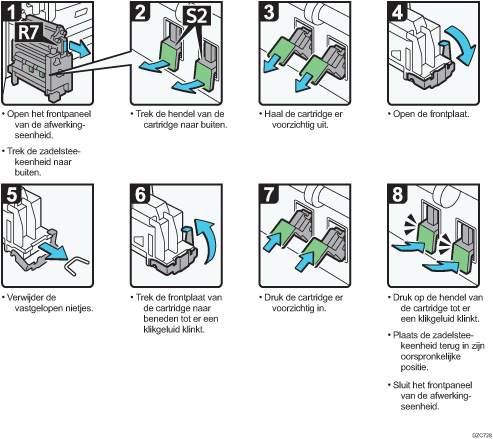 1

R7

• Open het frontpaneel van de afwerkingseenheid.

• Trek de zadelsteekeenheid naar buiten.

2

S2

• Trek de hendel van de cartridge naar buiten.

3

• Haal de cartridge er voorzichtig uit.

4

• Open de frontplaat.

5

• Verwijder de vastgelopen nietjes.

6

• Trek de frontplaat van de cartridge naar beneden tot er een klikgeluid klinkt.

7

• Druk de cartridge er voorzichtig in.

8

• Druk op de hendel van de cartridge tot er een klikgeluid klinkt.

• Plaats de zadelsteekeenheid terug in zijn oorspronkelijke positie.

• Sluit het frontpaneel van de afwerkingseenheid.

02C728