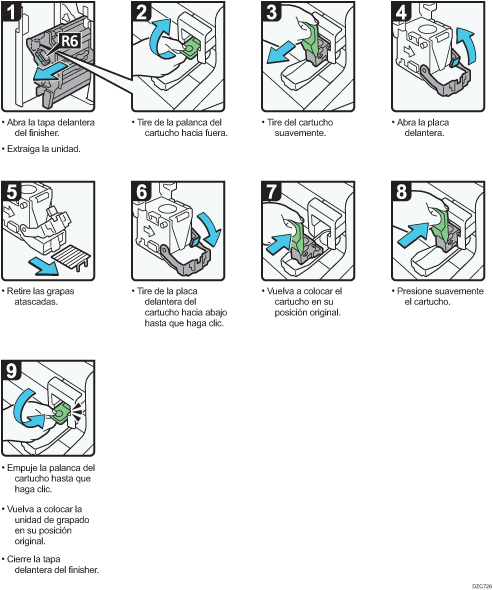 1
R6

• Abra la tapa delantera del finisher.

• Extraiga la unidad.

2

• Tire de la palanca del cartucho hacia fuera.

3

• Tire del cartucho suavemente.

4

• Abra la placa delantera.

5

• Retire las grapas atascadas.

6

• Tire de la placa delantera del cartucho hacia abajo hasta que haga clic.

7

• Vuelva a colocar el cartucho en su posición original.

8

• Presione suavemente el cartucho.

9

• Empuje la palanca del cartucho hasta que haga clic.

• Vuelva a colocar la unidad de grapado en su posición original.

• Cierre la tapa delantera del finisher.

02C726