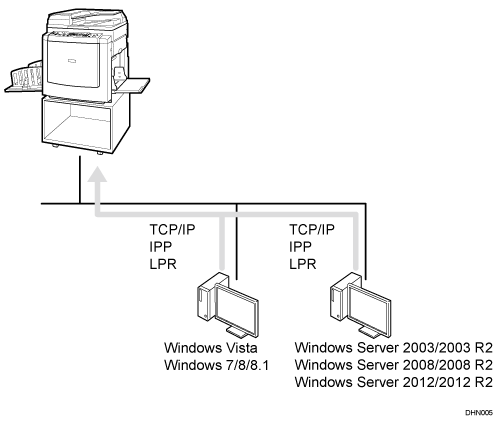 TCP/IP
IPP
LPR

TCP/IP
IPP
LPR

Windows Vista
Windows 7/8/8.1

Windows Server 2003/2003 R2
Windows Server 2008/2008 R2
Windows Server 2012/2012 R2

DHN005