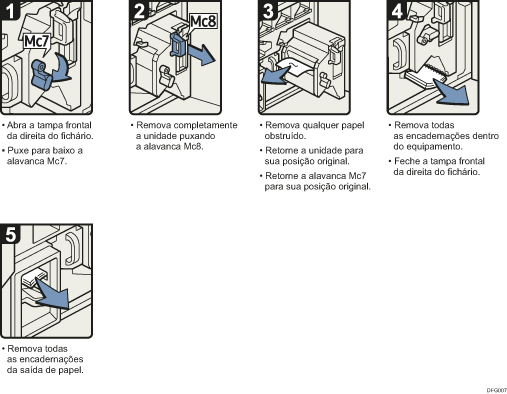 1

Mc7

• Abra a tampa frontal da direita do fichário.

• Puxe para baixo a alavanca Mc7.

2

Mc8

• Remova completamente a unidade puxando a alavanca Mc8.

3

• Remova qualquer papel obstruído.

• Retorne a unidade para sua posição original.

• Retorne a alavanca Mc7 para sua posição original.

4

• Remova todas as encadernações dentro do equipamento.

• Feche a tampa frontal da direita do fichário.

5

• Remova todas as encadernações da saída de papel.

DFG007