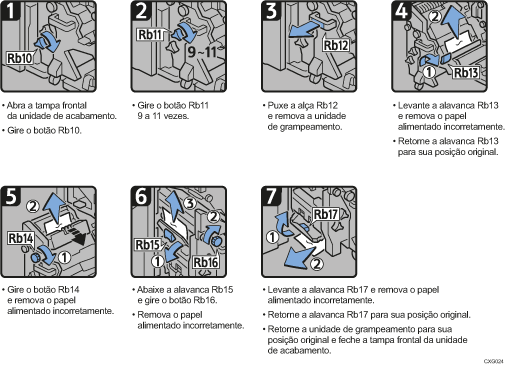 1
Rb10
• Abra a tampa frontal da unidade de acabamento.
• Gire o botão Rb10.

2
Rb11
9~11
• Gire o botão Rb11 9 a 11 vezes.

3
Rb12
• Puxe a alça Rb12 e remova a unidade de grampeamento.

4
2
1
Rb13
• Levante a alavanca Rb13 e remova o papel alimentado incorretamente.
• Retorne a alavanca Rb13 para sua posição original.

5
2
Rb14
1
• Gire o botão Rb14 e remova o papel alimentado incorretamente.

6
3
2
Rb15
1
Rb16
• Abaixe a alavanca Rb15 e gire o botão Rb16.
• Remova o papel alimentado incorretamente.

7
Rb17
1
2
• Levante a alavanca Rb17 e remova o papel alimentado incorretamente.
• Retorne a alavanca Rb17 para sua posição original.
• Retorne a unidade de grampeamento para sua posição original e feche a tampa frontal da unidade de acabamento.

CXG024