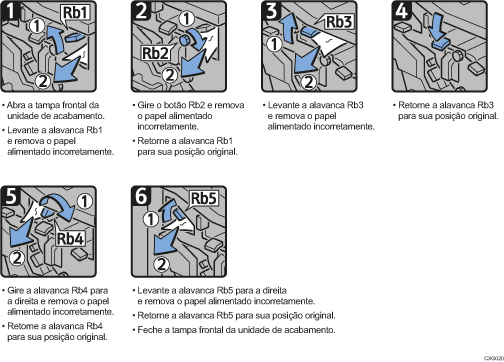 1
Rb1
1
2

• Abra a tampa frontal da unidade de acabamento.
• Levante a alavanca Rb1 e remova o papel alimentado incorretamente.

2
1
Rb2
2

• Gire o botão Rb2 e remova o papel alimentado incorretamente.
• Retorne a alavanca Rb1 para sua posição original.

3
Rb3
1
2

• Levante a alavanca Rb3 e remova o papel alimentado incorretamente.

4

• Retorne a alavanca Rb3 para sua posição original.

5
1
Rb4
2

• Gire a alavanca Rb4 para a direita e remova o papel alimentado incorretamente.
• Retorne a alavanca Rb4 para sua posição original.

6
Rb5
1
2

• Levante a alavanca Rb5 para a direita e remova o papel alimentado incorretamente.
• Retorne a alavanca Rb5 para sua posição original.
• Feche a tampa frontal da unidade de acabamento.

CXG020