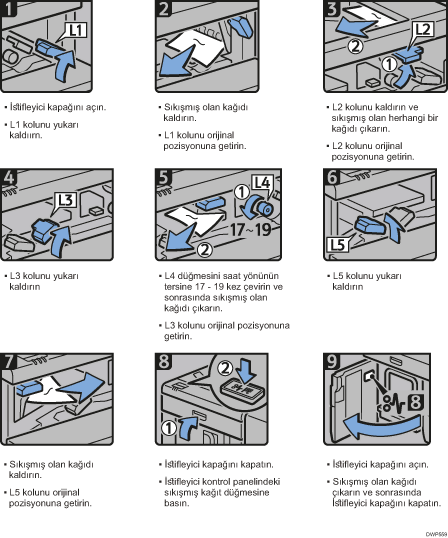 1
L1

• İstifleyici kapağını açın.
• L1 kolunu yukarı kaldırın.

2

• Sıkışmış olan kağıdı kaldırın.
• L1 kolunu orijinal pozisyonuna getirin.

3
L2
②
①

• L2 kolunu kaldırın ve sıkışmış olan herhangi bir kağıdı çıkarın.
• L2 kolunu orijinal pozisyonuna getirin.

4
L3

• L3 kolunu yukarı kaldırın

5
L4
①
17~19
②

• L4 düğmesini saat yönünün tersine 17 - 19 kez çevirin ve sonrasında sıkışmış olan kağıdı çıkarın.
• L3 kolunu orijinal pozisyonuna getirin.

6
L5

• L5 kolunu yukarı kaldırın

7

• Sıkışmış olan kağıdı kaldırın.
• L5 kolunu orijinal pozisyonuna getirin.

8
②
①

• İstifleyici kapağını kapatın.
• İstifleyici kontrol panelindeki sıkışmış kağıt düğmesine basın.

9
8

• İstifleyici kapağını açın.
• Sıkışmış olan kağıdı çıkarın ve sonrasında İstifleyici kapağını kapatın.

DWP559