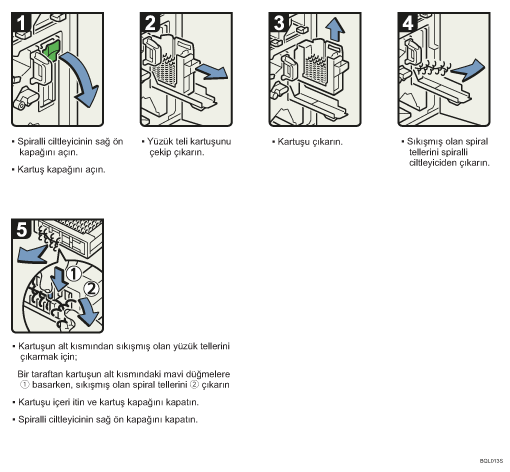 1

• Spiralli ciltleyicinin sağ ön kapağını açın.

• Kartuş kapağını açın.

2

• Yüzük teli kartuşunu çekip çıkarın.

3

• Kartuşu çıkarın.

4

• Sıkışmış olan spiral tellerini spiralli ciltleyiciden çıkarın.

5

①

②

• Kartuşun alt kısmından sıkışmış olan yüzük tellerini çıkarmak için;

Bir taraftan kartuşun alt kısmındaki mavi düğmelere ① basarken, sıkışmış olan spiral tellerini ② çıkarın

• Kartuşu içeri itin ve kartuş kapağını kapatın.

• Spiralli ciltleyicinin sağ ön kapağını kapatın.

BQL013S