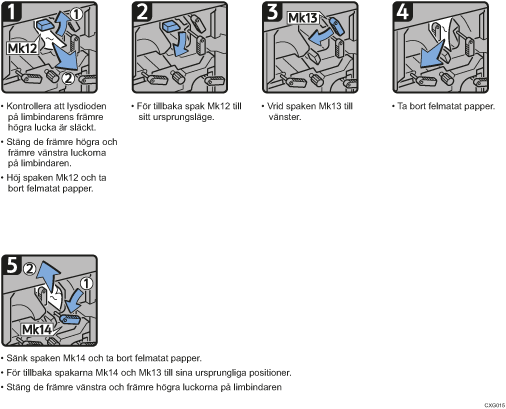 1
1
Mk12
2

• Kontrollera att lysdioden på limbindarens främre högra lucka är släckt.
• Stäng de främre högra och främre vänstra luckorna på limbindaren.
• Höj spaken Mk12 och ta bort felmatat papper.

2

• För tillbaka spak Mk12 till sitt ursprungsläge.

3
Mk13

• Vrid spaken Mk13 till vänster.

4

• Ta bort felmatat papper.

5
2
1
Mk14

• Sänk spaken Mk14 och ta bort felmatat papper.
• För tillbaka spakarna Mk14 och Mk13 till sina ursprungliga positioner.
• Stäng de främre vänstra och främre högra luckorna på limbindaren

CXG015