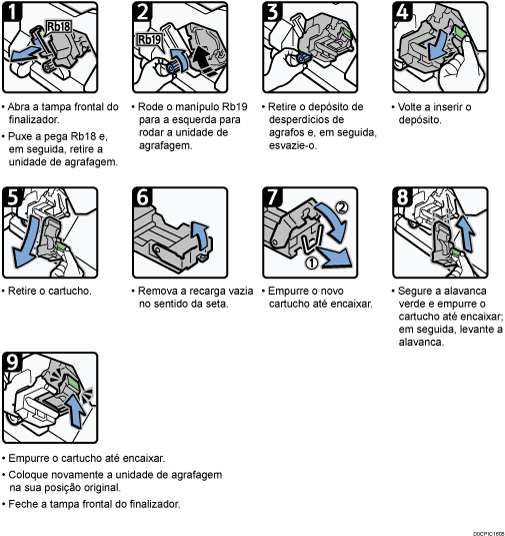 1

Rb18

• Abra a tampa frontal do finalizador.

• Puxe a pega Rb18 e, em seguida, retire a unidade de agrafagem.

2

Rb19

• Rode o manípulo Rb19 para a esquerda para rodar a unidade de agrafagem.

3

• Retire o depósito de desperdícios de agrafos e, em seguida, esvazie-o.

4

• Volte a inserir o depósito.

5

• Retire o cartucho.

6

• Remova a recarga vazia no sentido da seta.

7

2

1

• Empurre o novo cartucho até encaixar.

8

• Segure a alavanca verde e empurre o cartucho até encaixar; em seguida, levante a alavanca.

9

• Empurre o cartucho até encaixar.

• Coloque novamente a unidade de agrafagem na sua posição original.

• Feche a tampa frontal do finalizador.

D0CPIC1605