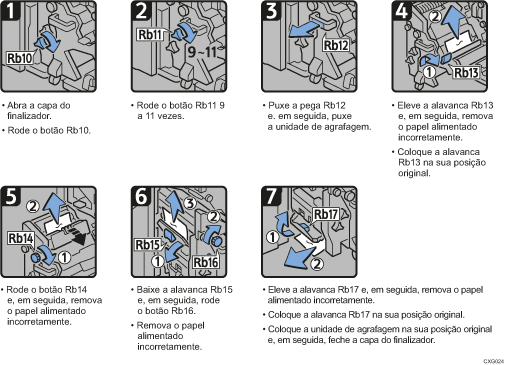 1

Rb10

• Abra a capa do finalizador.

• Rode o botão Rb10.

2

Rb11

9~11

• Rode o botão Rb11 9 a 11 vezes.

3

Rb12

• Puxe a pega Rb12 e. em seguida, puxe a unidade de agrafagem.

4

2

1

Rb13

• Eleve a alavanca Rb13 e, em seguida, remova o papel alimentado incorretamente.

• Coloque a alavanca Rb13 na sua posição original.

5

2

Rb14

1

• Rode o botão Rb14 e, em seguida, remova o papel alimentado incorretamente.

6

3

2

Rb15

1

Rb16

• Baixe a alavanca Rb15 e, em seguida, rode o botão Rb16.

• Remova o papel alimentado incorretamente.

7

Rb17

1

2

• Eleve a alavanca Rb17 e, em seguida, remova o papel alimentado incorretamente.

• Coloque a alavanca Rb17 na sua posição original.

• Coloque a unidade de agrafagem na sua posição original e, em seguida, feche a capa do finalizador.

CXG024