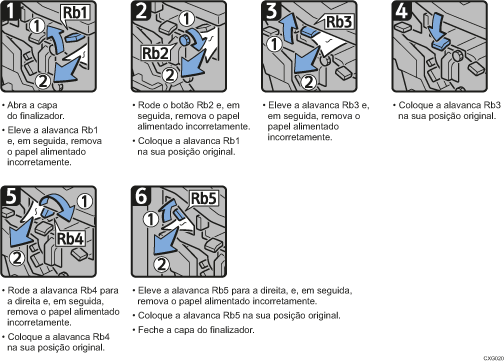 1
Rb1
1
2

• Abra a capa do finalizador.
• Eleve a alavanca Rb1 e, em seguida, remova o papel alimentado incorretamente.

2
1
Rb2
2

• Rode o botão Rb2 e, em seguida, remova o papel alimentado incorretamente.
• Coloque a alavanca Rb1 na sua posição original.

3
Rb3
1
2

• Eleve a alavanca Rb3 e, em seguida, remova o papel alimentado incorretamente.

4

• Coloque a alavanca Rb3 na sua posição original.

5
1
Rb4
2

• Rode a alavanca Rb4 para a direita e, em seguida, remova o papel alimentado incorretamente.
• Coloque a alavanca Rb4 na sua posição original.

6
Rb5
1
2

• Eleve a alavanca Rb5 para a direita, e, em seguida, remova o papel alimentado incorretamente.
• Coloque a alavanca Rb5 na sua posição original.
• Feche a capa do finalizador.

CXG020