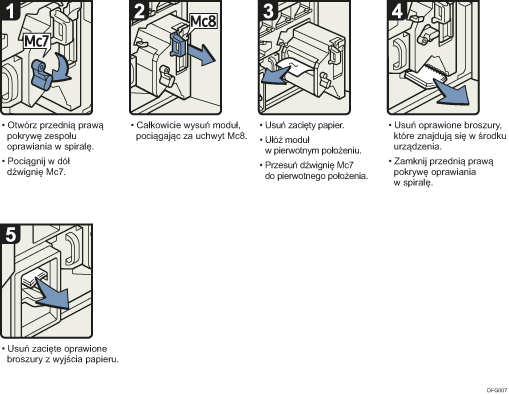 1

Mc7

• Otwórz przednią prawą pokrywę zespołu oprawiania w spiralę.

• Pociągnij w dół dźwignię Mc7.

2

Mc8

• Całkowicie wysuń moduł, pociągając za uchwyt Mc8.

3

• Usuń zacięty papier.

• Ułóż moduł w pierwotnym położeniu.

• Przesuń dźwignię Mc7 do pierwotnego położenia.

4

• Usuń oprawione broszury, które znajdują się w środku urządzenia.

• Zamknij przednią prawą pokrywę oprawiania w spiralę.

5

• Usuń zacięte oprawione broszury z wyjścia papieru.

DFG007