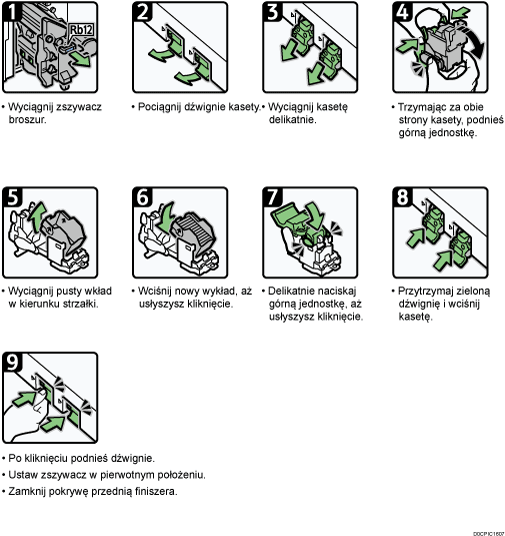 1

Rb12

• Wyciągnij zszywacz broszur.

2

• Pociągnij dźwignie kasety.

3

• Wyciągnij kasetę delikatnie.

4

• Trzymając za obie strony kasety, podnieś górną jednostkę.

5

• Wyciągnij pusty wkład w kierunku strzałki.

6

• Wciśnij nowy wykład, aż usłyszysz kliknięcie.

7

• Delikatnie naciskaj górną jednostkę, aż usłyszysz kliknięcie.

8

• Przytrzymaj zieloną dźwignię i wciśnij kasetę.

9

• Po kliknięciu podnieś dźwignie.

• Ustaw zszywacz w pierwotnym położeniu.

• Zamknij pokrywę przednią finiszera.

D0CPIC1607