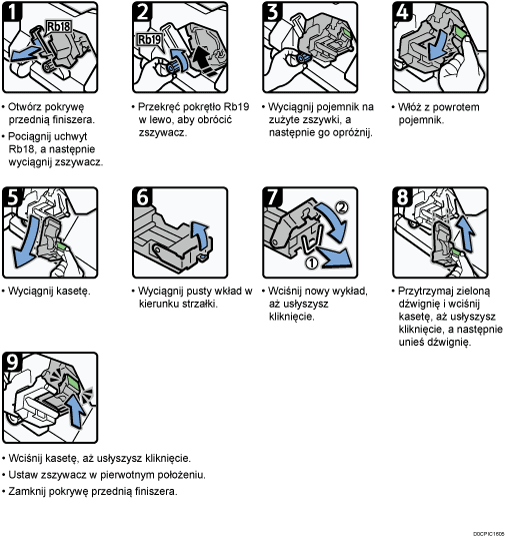 1
Rb18

• Otwórz pokrywę przednią finiszera.
• Pociągnij uchwyt Rb18, a następnie wyciągnij zszywacz.

2
Rb19

• Przekręć pokrętło Rb19 w lewo, aby obrócić zszywacz.

3

• Wyciągnij pojemnik na zużyte zszywki, a następnie go opróżnij.

4

• Włóż z powrotem pojemnik.

5

• Wyciągnij kasetę.

6

• Wyciągnij pusty wkład w kierunku strzałki.

7
2
1

• Wciśnij nowy wykład, aż usłyszysz kliknięcie.

8

• Przytrzymaj zieloną dźwignię i wciśnij kasetę, aż usłyszysz kliknięcie, a następnie unieś dźwignię.

9

• Wciśnij kasetę, aż usłyszysz kliknięcie.
• Ustaw zszywacz w pierwotnym położeniu.
• Zamknij pokrywę przednią finiszera.

D0CPIC1605