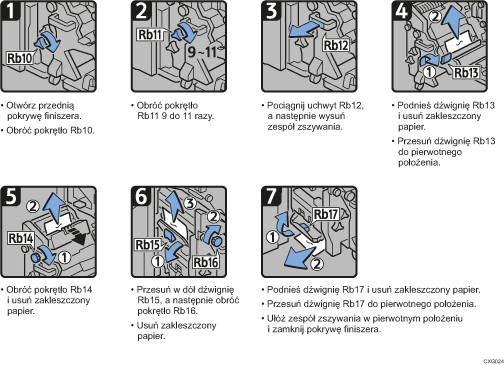 1

Rb10

• Otwórz przednią pokrywę finiszera.

• Obróć pokrętło Rb10.

2

Rb11

9~11

• Obróć pokrętło Rb11 9 do 11 razy.

3

Rb12

• Pociągnij uchwyt Rb12, a następnie wysuń zespół zszywania.

4

2

1

Rb13

• Podnieś dźwignię Rb13 i usuń zakleszczony papier.

• Przesuń dźwignię Rb13 do pierwotnego położenia.

5

2

Rb14

1

• Obróć pokrętło Rb14 i usuń zakleszczony papier.

6

3

2

Rb15

1

Rb16

• Przesuń w dół dźwignię Rb15, a następnie obróć pokrętło Rb16.

• Usuń zakleszczony papier.

7

Rb17

1

2

• Podnieś dźwignię Rb17 i usuń zakleszczony papier.

• Przesuń dźwignię Rb17 do pierwotnego położenia.

• Ułóż zespół zszywania w pierwotnym położeniu i zamknij pokrywę finiszera.

CXG024