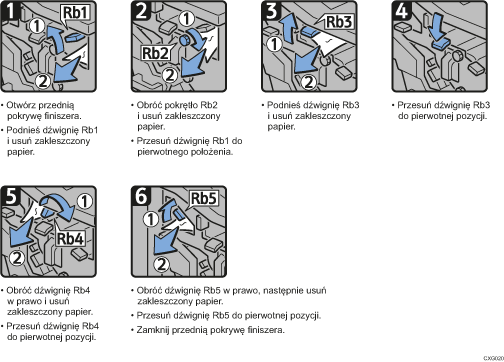 1
Rb1
1
2

• Otwórz przednią pokrywę finiszera.
• Podnieś dźwignię Rb1 i usuń zakleszczony papier.

2
1
Rb2
2

• Obróć pokrętło Rb2 i usuń zakleszczony papier.
• Przesuń dźwignię Rb1 do pierwotnego położenia.

3
Rb3
1
2

• Podnieś dźwignię Rb3 i usuń zakleszczony papier.

4

• Przesuń dźwignię Rb3 do pierwotnej pozycji.

5
1
Rb4
2

• Obróć dźwignię Rb4 w prawo i usuń zakleszczony papier.
• Przesuń dźwignię Rb4 do pierwotnej pozycji.

6
Rb5
1
2

• Obróć dźwignię Rb5 w prawo, następnie usuń zakleszczony papier.
• Przesuń dźwignię Rb5 do pierwotnej pozycji.
• Zamknij przednią pokrywę finiszera.

CXG020