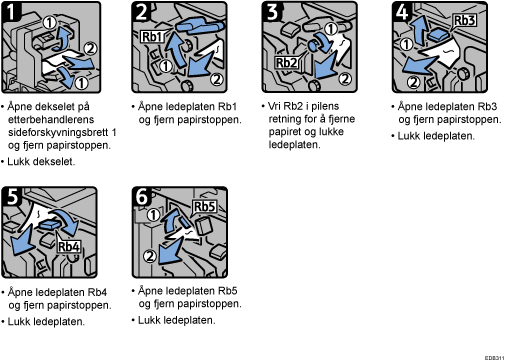 1

①

②

①

• Åpne dekselet på etterbehandlerens sideforskyvningsbrett 1 og fjern papirstoppen.

• Lukk dekselet.

2

Rb1

①

②

• Åpne ledeplaten Rb1 og fjern papirstoppen.

3

①

Rb2

②

• Vri Rb2 i pilens retning for å fjerne papiret og lukke ledeplaten.

4

Rb3

①

②

• Åpne ledeplaten Rb3 og fjern papirstoppen.

• Lukk ledeplaten.

5

Rb4

• Åpne ledeplaten Rb4 og fjern papirstoppen.

• Lukk ledeplaten.

6

①

Rb5

②

• Åpne ledeplaten Rb5 og fjern papirstoppen.

• Lukk ledeplaten.

ED8311