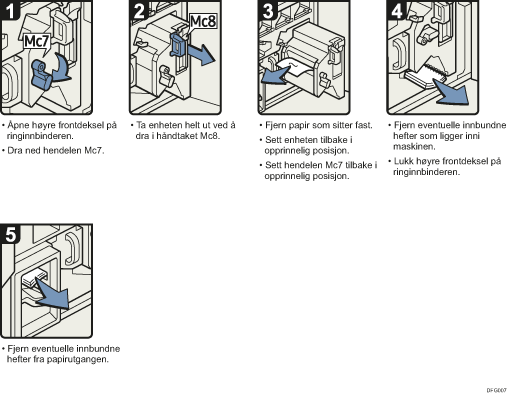 1

Mc7

• Åpne høyre frontdeksel på ringinnbinderen.

• Dra ned hendelen Mc7.

2

Mc8

• Ta enheten helt ut ved å dra i håndtaket Mc8.

3

• Fjern papir som sitter fast.

• Sett enheten tilbake i opprinnelig posisjon.

• Sett hendelen Mc7 tilbake i opprinnelig posisjon.

4

• Fjern eventuelle innbundne hefter som ligger inni maskinen.

• Lukk høyre frontdeksel på ringinnbinderen.

5

• Fjern eventuelle innbundne hefter fra papirutgangen.

DFG007