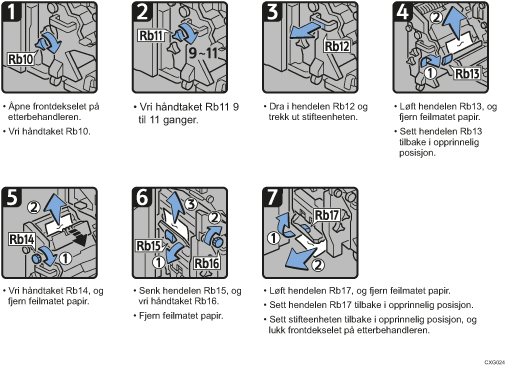 1
Rb10
• Åpne frontdekselet på etterbehandleren.
• Vri håndtaket Rb10.

2
Rb11
9~11
• Vri håndtaket Rb11 9 til 11 ganger.

3
Rb12
• Dra i hendelen Rb12 og trekk ut stifteenheten.

4
2
1
Rb13
• Løft hendelen Rb13, og fjern feilmatet papir.
• Sett hendelen Rb13 tilbake i opprinnelig posisjon.

5
2
Rb14
1
• Vri håndtaket Rb14, og fjern feilmatet papir.

6
3
2
Rb15
1
Rb16
• Senk hendelen Rb15, og vri håndtaket Rb16.
• Fjern feilmatet papir.

7
Rb17
1
2
• Løft hendelen Rb17, og fjern feilmatet papir.
• Sett hendelen Rb17 tilbake i opprinnelig posisjon.
• Sett stifteenheten tilbake i opprinnelig posisjon, og lukk frontdekselet på etterbehandleren.

CXG024