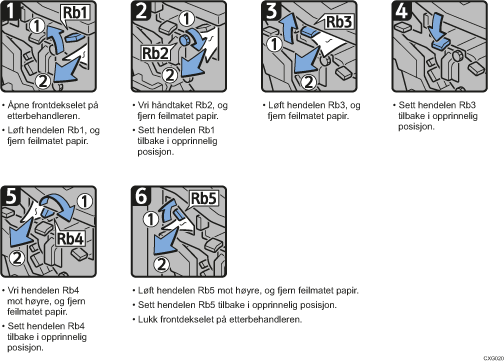 1
Rb1
1
2

• Åpne frontdekselet på etterbehandleren.
• Løft hendelen Rb1, og fjern feilmatet papir.

2
1
Rb2
2

• Vri håndtaket Rb2, og fjern feilmatet papir.
• Sett hendelen Rb1 tilbake i opprinnelig posisjon.

3
Rb3
1
2

• Løft hendelen Rb3, og fjern feilmatet papir.

4

• Sett hendelen Rb3 tilbake i opprinnelig posisjon.

5
1
Rb4
2

• Vri hendelen Rb4 mot høyre, og fjern feilmatet papir.
• Sett hendelen Rb4 tilbake i opprinnelig posisjon.

6
Rb5
1
2

• Løft hendelen Rb5 mot høyre, og fjern feilmatet papir.
• Sett hendelen Rb5 tilbake i opprinnelig posisjon.
• Lukk frontdekselet på etterbehandleren.

CXG020