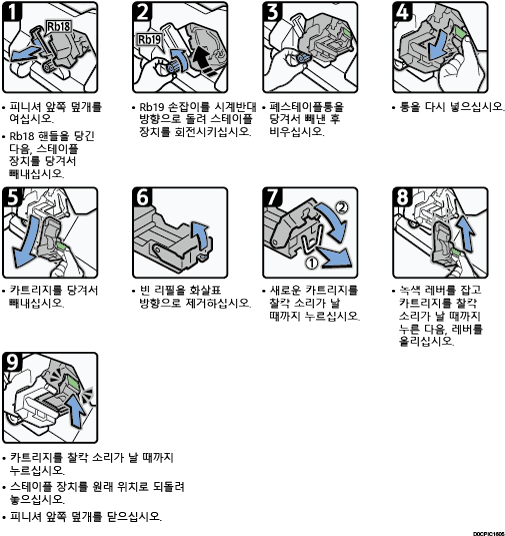 1

Rb18

• 피니셔 앞쪽 덮개를 여십시오.

• Rb18 핸들을 당긴 다음, 스테이플 장치를 당겨서 빼내십시오.

2

Rb19

• Rb19 손잡이를 시계반대 방향으로 돌려 스테이플 장치를 회전시키십시오.

3

• 폐스테이플통을 당겨서 빼낸 후 비우십시오.

4

• 통을 다시 넣으십시오.

5

• 카트리지를 당겨서 빼내십시오.

6

• 빈 리필을 화살표 방향으로 제거하십시오.

7

② ①

• 새로운 카트리지를 찰칵 소리가 날 때까지 누르십시오.

8

• 녹색 레버를 잡고 카트리지를 찰칵 소리가 날 때까지 누른 다음, 레버를 올리십시오.

9

• 카트리지를 찰칵 소리가 날 때까지 누르십시오.

• 스테이플 장치를 원래 위치로 되돌려 놓으십시오.

• 피니셔 앞쪽 덮개를 닫으십시오.

D0CPIC1606