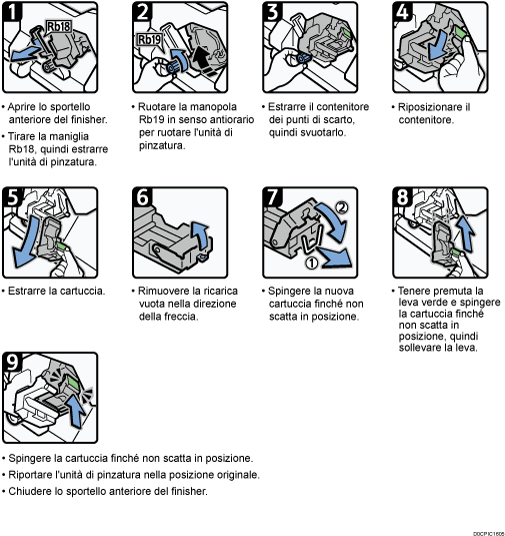 1
Rb18

• Aprire lo sportello anteriore del finisher.
• Tirare la maniglia Rb18, quindi estrarre l'unità di pinzatura.

2
Rb19

• Ruotare la manopola Rb19 in senso antiorario per ruotare l'unità di pinzatura.

3

• Estrarre il contenitore dei punti di scarto, quindi svuotarlo.

4

• Riposizionare il contenitore.

5

• Estrarre la cartuccia.

6

• Rimuovere la ricarica vuota nella direzione della freccia.

7
②
①

• Spingere la nuova cartuccia finché non scatta in posizione.

8

• Tenere premuta la leva verde e spingere la cartuccia finché non scatta in posizione, quindi sollevare la leva.

9

• Spingere la cartuccia finché non scatta in posizione.
• Riportare l'unità di pinzatura nella posizione originale.
• Chiudere lo sportello anteriore del finisher.

D0CPIC1605