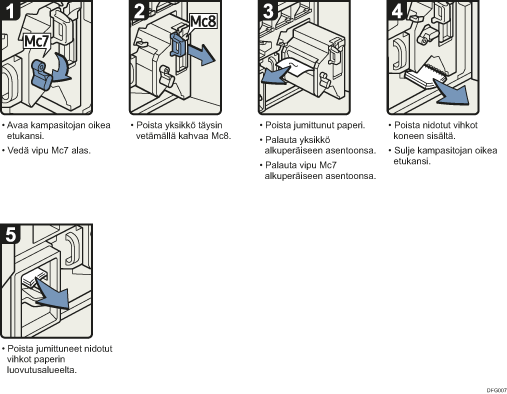 1

Mc7

• Avaa kampasitojan oikea etukansi.

• Vedä vipu Mc7 alas.

2

Mc8

• Poista yksikkö täysin vetämällä kahvaa Mc8.

3

• Poista jumittunut paperi.

• Palauta yksikkö alkuperäiseen asentoonsa.

• Palauta vipu Mc7 alkuperäiseen asentoonsa.

4

• Poista nidotut vihkot koneen sisältä.

• Sulje kampasitojan oikea etukansi.

5

• Poista jumittuneet nidotut vihkot paperin luovutusalueelta.

DFG007