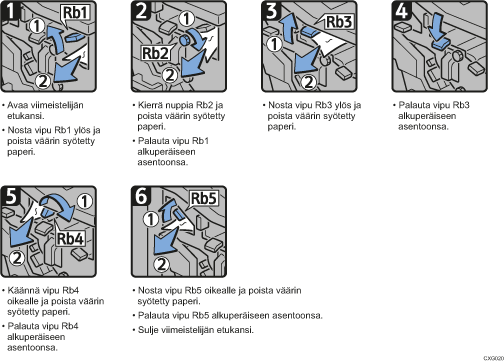 1
Rb1
1
2

• Avaa viimeistelijän etukansi.
• Nosta vipu Rb1 ylös ja poista väärin syötetty paperi.

2
1
Rb2
2

• Kierrä nuppia Rb2 ja poista väärin syötetty paperi.
• Palauta vipu Rb1 alkuperäiseen asentoonsa.

3
Rb3
1
2

• Nosta vipu Rb3 ylös ja poista väärin syötetty paperi.

4

• Palauta vipu Rb3 alkuperäiseen asentoonsa.

5
1
Rb4
2

• Käännä vipu Rb4 oikealle ja poista väärin syötetty paperi.
• Palauta vipu Rb4 alkuperäiseen asentoonsa.

6
Rb5
1
2

• Nosta vipu Rb5 oikealle ja poista väärin syötetty paperi.
• Palauta vipu Rb5 alkuperäiseen asentoonsa.
• Sulje viimeistelijän etukansi.

CXG020