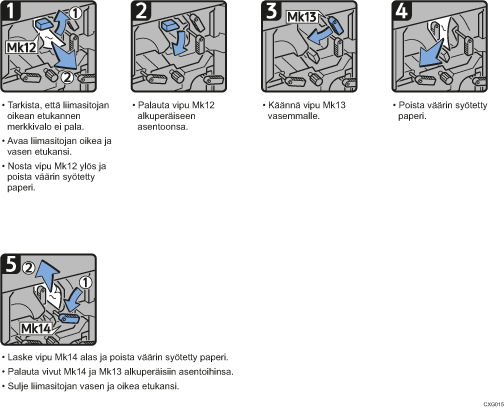 1
1
Mk12
2

• Tarkista, että liimasitojan oikean etukannen merkkivalo ei pala.
• Avaa liimasitojan oikea ja vasen etukansi.
• Nosta vipu Mk12 ylös ja poista väärin syötetty paperi.

2

• Palauta vipu Mk12 alkuperäiseen asentoonsa.

3
Mk13

• Käännä vipu Mk13 vasemmalle.

4

• Poista väärin syötetty paperi.

5
2
1
Mk14

• Laske vipu Mk14 alas ja poista väärin syötetty paperi.
• Palauta vivut Mk14 ja Mk13 alkuperäisiin asentoihinsa.
• Sulje liimasitojan vasen ja oikea etukansi.

CXG015