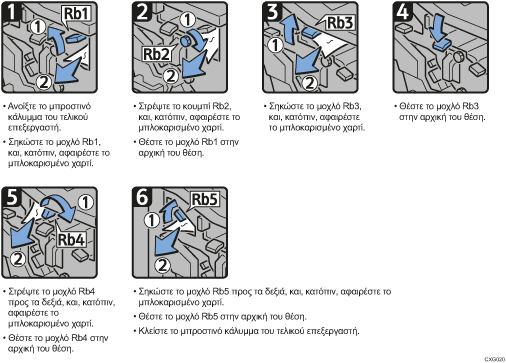 1
Rb1
①
②

• Ανοίξτε το μπροστινό κάλυμμα του τελικού επεξεργαστή.
• Σηκώστε το μοχλό Rb1, και, κατόπιν, αφαιρέστε το μπλοκαρισμένο χαρτί.

2
①
Rb2
②

• Στρέψτε το κουμπί Rb2, και, κατόπιν, αφαιρέστε το μπλοκαρισμένο χαρτί.
• Θέστε το μοχλό Rb1 στην αρχική του θέση.

3
Rb3
①
②

• Σηκώστε το μοχλό Rb3, και, κατόπιν, αφαιρέστε το μπλοκαρισμένο χαρτί.

4

• Θέστε το μοχλό Rb3 στην αρχική του θέση.

5
①
Rb4
②

• Στρέψτε το μοχλό Rb4 προς τα δεξιά, και, κατόπιν, αφαιρέστε το μπλοκαρισμένο χαρτί.
• Θέστε το μοχλό Rb4 στην αρχική του θέση.

6
Rb5
①
②

• Σηκώστε το μοχλό Rb5 προς τα δεξιά, και, κατόπιν, αφαιρέστε το μπλοκαρισμένο χαρτί.
• Θέστε το μοχλό Rb5 στην αρχική του θέση.
• Κλείστε το μπροστινό κάλυμμα του τελικού επεξεργαστή.

CXG020