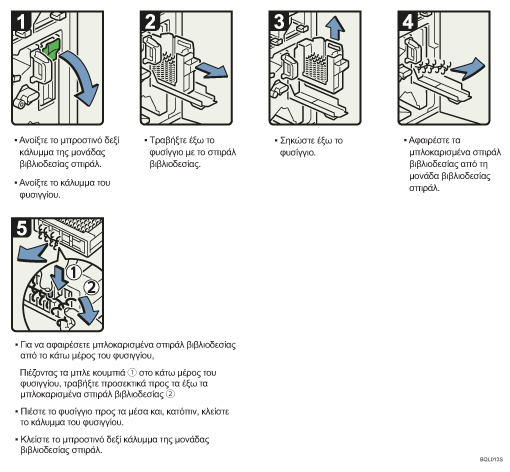 1

• Ανοίξτε το μπροστινό δεξί κάλυμμα της μονάδας βιβλιοδεσίας σπιράλ.

• Ανοίξτε το κάλυμμα του φυσιγγίου.

2

• Τραβήξτε έξω το φυσίγγιο με το σπιράλ βιβλιοδεσίας.

3

• Σηκώστε έξω το φυσίγγιο.

4

• Αφαιρέστε τα μπλοκαρισμένα σπιράλ βιβλιοδεσίας από τη μονάδα βιβλιοδεσίας σπιράλ.

5

1

2

• Για να αφαιρέσετε μπλοκαρισμένα σπιράλ βιβλιοδεσίας από το κάτω μέρος του φυσιγγίου,

Πιέζοντας τα μπλε κουμπιά ① στο κάτω μέρος του φυσιγγίου, τραβήξτε προσεκτικά προς τα έξω τα μπλοκαρισμένα σπιράλ βιβλιοδεσίας ②

• Πιέστε το φυσίγγιο προς τα μέσα και, κατόπιν, κλείστε το κάλυμμα του φυσιγγίου.

• Κλείστε το μπροστινό δεξί κάλυμμα της μονάδας βιβλιοδεσίας σπιράλ.

BQL013S