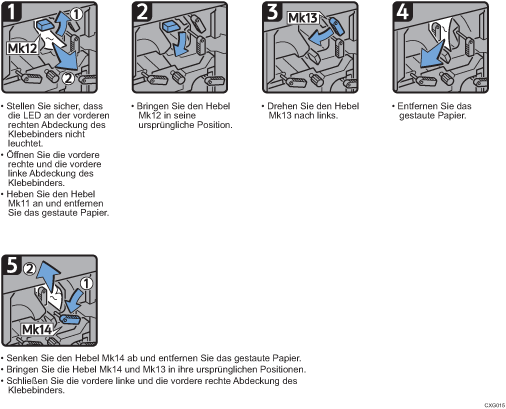 1

①

Mk12

②

• Stellen Sie sicher, dass die LED an der vorderen rechten Abdeckung des Klebebinders nicht leuchtet.

• Öffnen Sie die vordere rechte und die vordere linke Abdeckung des Klebebinders.

• Heben Sie den Hebel Mk11 an und entfernen Sie das gestaute Papier.

2

• Bringen Sie den Hebel Mk12 in seine ursprüngliche Position.

3

Mk13

• Drehen Sie den Hebel Mk13 nach links.

4

• Entfernen Sie das gestaute Papier.

5

②

①

Mk14

• Senken Sie den Hebel Mk14 ab und entfernen Sie das gestaute Papier.

• Bringen Sie die Hebel Mk14 und Mk13 in ihre ursprünglichen Positionen.

• Schließen Sie die vordere linke und die vordere rechte Abdeckung des Klebebinders.

CXG015