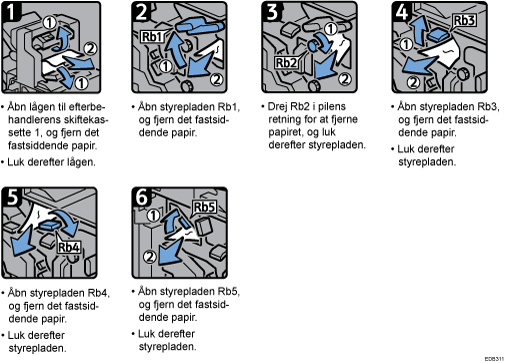 1
①
②
①

• Åbn lågen til efterbehandlerens skiftekassette 1, og fjern det fastsiddende papir.
• Luk derefter lågen.

2
Rb1
①
②

• Åbn styrepladen Rb1, og fjern det fastsiddende papir.

3
①
Rb2
②

• Drej Rb2 i pilens retning for at fjerne papiret, og luk derefter styrepladen.

4
Rb3
①
②

• Åbn styrepladen Rb3, og fjern det fastsiddende papir.
• Luk derefter styrepladen.

5
Rb4

• Åbn styrepladen Rb4, og fjern det fastsiddende papir.
• Luk derefter styrepladen.

6
①
Rb5
②

• Åbn styrepladen Rb5, og fjern det fastsiddende papir.
• Luk derefter styrepladen.

E0B311