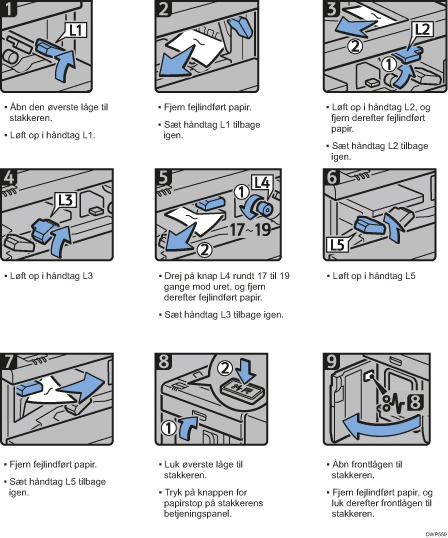 1
L1
• Åbn den øverste låge til stakkeren.
• Løft op i håndtag L1.

2
• Fjern fejlindført papir.
• Sæt håndtag L1 tilbage igen.

3
L2
2
1
• Løft op i håndtag L2, og fjern derefter fejlindført papir.
• Sæt håndtag L2 tilbage igen.

4
L3
• Løft op i håndtag L3

5
L4
1
17~19
2
• Drej på knap L4 rundt 17 til 19 gange mod uret, og fjern derefter fejlindført papir.
• Sæt håndtag L3 tilbage igen.

6
L5
• Løft op i håndtag L5

7
• Fjern fejlindført papir.
• Sæt håndtag L5 tilbage igen.

8
2
1
• Luk øverste låge til stakkeren.
• Tryk på knappen for papirstop på stakkerens betjeningspanel.

9
8
• Åbn frontlågen til stakkeren.
• Fjern fejlindført papir, og luk derefter frontlågen til stakkeren.

DWP659