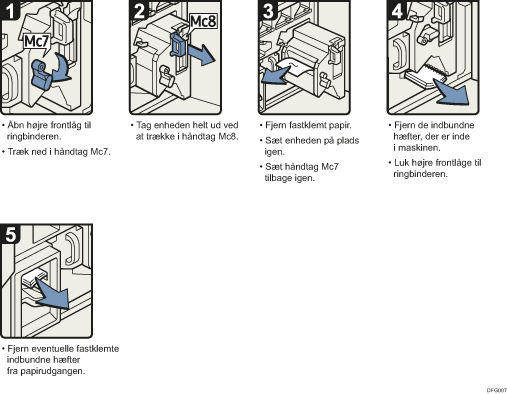 1

Mc7

• Åbn højre frontlåg til ringbinderen.

• Træk ned i håndtag Mc7.

2

Mc8

• Tag enheden helt ud ved at trække i håndtag Mc8.

3

• Fjern fastklemt papir.

• Sæt enheden på plads igen.

• Sæt håndtag Mc7 tilbage igen.

4

• Fjern de indbundne hæfter, der er inde i maskinen.

• Luk højre frontlåge til ringbinderen.

5

• Fjern eventuelle fastklemte indbundne hæfter fra papirudgangen.

DFG007