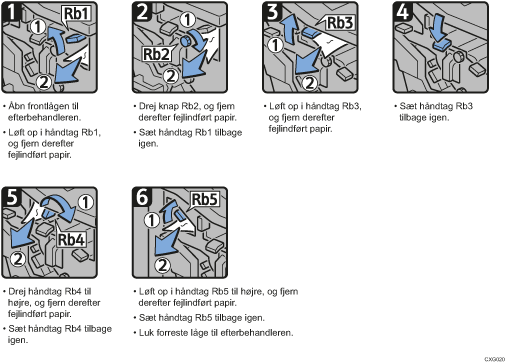 1
Rb1
1
2

• Åbn frontlågen til efterbehandleren.
• Løft op i håndtag Rb1, og fjern derefter fejlindført papir.

2
1
Rb2
2

• Drej knap Rb2, og fjern derefter fejlindført papir.
• Sæt håndtag Rb1 tilbage igen.

3
Rb3
1
2

• Løft op i håndtag Rb3, og fjern derefter fejlindført papir.

4

• Sæt håndtag Rb3 tilbage igen.

5
1
Rb4
2

• Drej håndtag Rb4 til højre, og fjern derefter fejlindført papir.
• Sæt håndtag Rb4 tilbage igen.

6
Rb5
1
2

• Løft op i håndtag Rb5 til højre, og fjern derefter fejlindført papir.
• Sæt håndtag Rb5 tilbage igen.
• Luk forreste låge til efterbehandleren.

CXG020