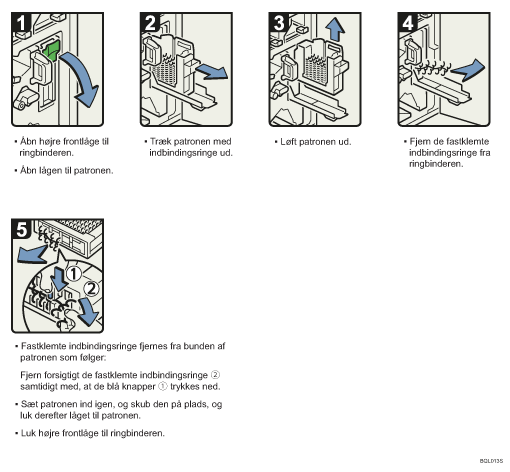 1

• Åbn højre frontlåge til ringbinderen.

• Åbn lågen til patronen.

2

• Træk patronen med indbindingsringe ud.

3

• Løft patronen ud.

4

• Fjern de fastklemte indbindingsringe fra ringbinderen.

5

①

②

• Fastklemte indbindingsringe fjernes fra bunden af patronen som følger:

Fjern forsigtigt de fastklemte indbindingsringe ② samtidigt med, at de blå knapper ① trykkes ned.

• Sæt patronen ind igen, og skub den på plads, og luk derefter låget til patronen.

• Luk højre frontlåge til ringbinderen.

BQL013S