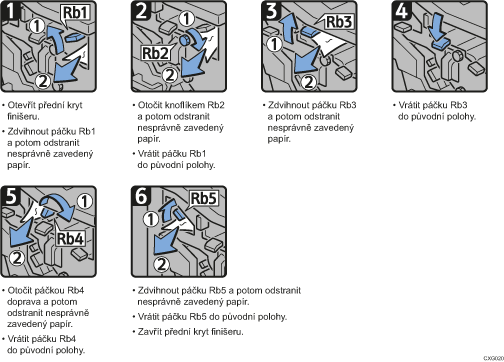 1
Rb1
1
2

• Otevřít přední kryt finišeru.
• Zdvihnout páčku Rb1 a potom odstranit nesprávně zavedený papír.

2
1
Rb2
2

• Otočit knoflíkem Rb2 a potom odstranit nesprávně zavedený papír.
• Vrátit páčku Rb1 do původní polohy.

3
Rb3
1
2

• Zdvihnout páčku Rb3 a potom odstranit nesprávně zavedený papír.

4

• Vrátit páčku Rb3 do původní polohy.

5
1
Rb4
2

• Otočit páčkou Rb4 doprava a potom odstranit nesprávně zavedený papír.
• Vrátit páčku Rb4 do původní polohy.

6
Rb5
1
2

• Zdvihnout páčku Rb5 a potom odstranit nesprávně zavedený papír.
• Vrátit páčku Rb5 do původní polohy.
• Zavřít přední kryt finišeru.

CXG020