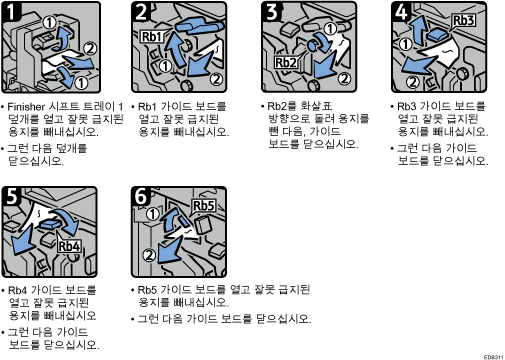 1

①

②

①

• Finisher 시프트 트레이 1 덮개를 열고 잘못 급지된 용지를 빼내십시오.

• 그런 다음 덮개를 닫으십시오.

2

Rb1

①

②

• Rb1 가이드 보드를 열고 잘못 급지된 용지를 빼내십시오.

3

①

Rb2

②

• Rb2를 화살표 방향으로 돌려 용지를 뺀 다음, 가이드 보드를 닫으십시오.

4

Rb3

①

②

• Rb3 가이드 보드를 열고 잘못 급지된 용지를 빼내십시오.

• 그런 다음 가이드 보드를 닫으십시오.

5

Rb4

• Rb4 가이드 보드를 열고 잘못 급지된 용지를 빼내십시오

• 그런 다음 가이드 보드를 닫으십시오.

6

①

Rb5

②

• Rb5 가이드 보드를 열고 잘못 급지된 용지를 빼내십시오.

• 그런 다음 가이드 보드를 닫으십시오.

ED8311