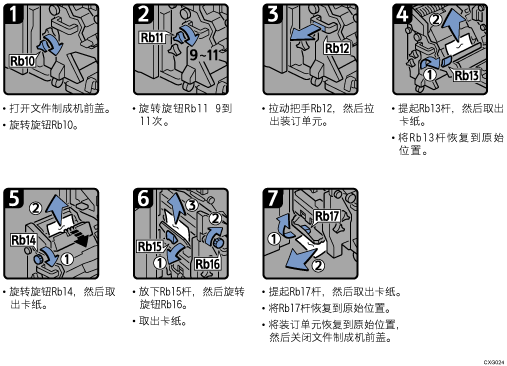 1
Rb10

• 打开文件制成机前盖。
• 旋转旋钮Rb10。

2
Rb11
9~11

• 旋转旋钮Rb11 9到11次。

3
Rb12

• 拉动把手Rb12，然后拉出装订单元。

4
②
①
Rb13

• 提起Rb13杆，然后取出卡纸。
• 将Rb13杆恢复到原始位置。

5
②
Rb14
①

• 旋转旋钮Rb14，然后取出卡纸。

6
③
②
Rb15
①
Rb16

• 放下Rb15杆，然后旋转旋钮Rb16。
• 取出卡纸。

7
Rb17
①
②

• 提起Rb17杆，然后取出卡纸。
• 将Rb17杆恢复到原始位置。
• 将装订单元恢复到原始位置，然后关闭文件制成机前盖。

CXG024