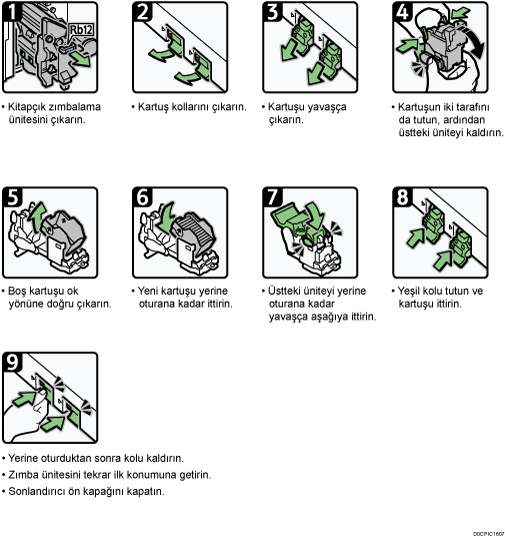 1

Rb12

• Kitapçık zımbalama ünitesini çıkarın.

2

• Kartuş kollarını çıkarın.

3

• Kartuşu yavaşça çıkarın.

4

• Kartuşun iki tarafını da tutun, ardından üstteki üniteyi kaldırın.

5

• Boş kartuşu ok yönüne doğru çıkarın.

6

• Yeni kartuşu yerine oturana kadar ittirin.

7

• Üstteki üniteyi yerine oturana kadar yavaşça aşağıya ittirin.

8

• Yeşil kolu tutun ve kartuşu ittirin.

9

• Yerine oturduktan sonra kolu kaldırın.
• Zımba ünitesini tekrar ilk konumuna getirin.
• Sonlandırıcı ön kapağını kapatın.

D0CPIC1607