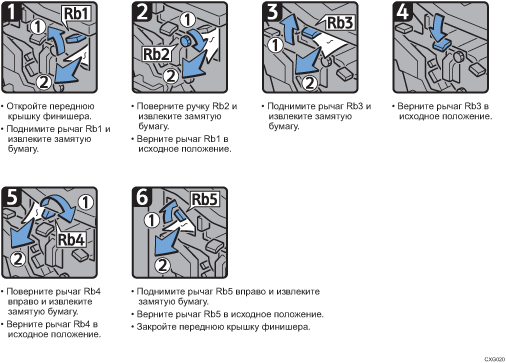 1
Rb1
1
2

• Откройте переднюю крышку финишера.
• Поднимите рычаг Rb1 и извлеките замятую бумагу.

2
1
Rb2
2

• Поверните ручку Rb2 и извлеките замятую бумагу.
• Верните рычаг Rb1 в исходное положение.

3
Rb3
1
2

• Поднимите рычаг Rb3 и извлеките замятую бумагу.

4

• Верните рычаг Rb3 в исходное положение.

5
1
Rb4
2

• Поверните рычаг Rb4 вправо и извлеките замятую бумагу.
• Верните рычаг Rb4 в исходное положение.

6
Rb5
1
2

• Поднимите рычаг Rb5 вправо и извлеките замятую бумагу.
• Верните рычаг Rb5 в исходное положение.
• Закройте переднюю крышку финишера.

CXG020