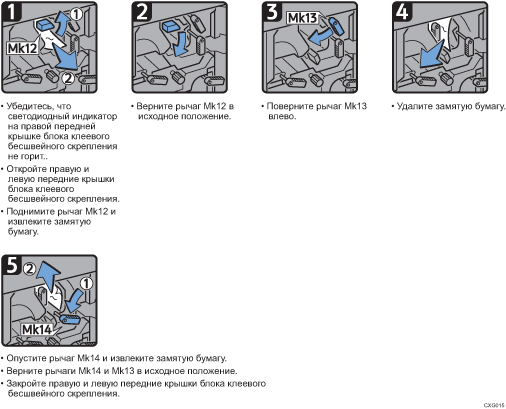 1

1

Mk12

2

• Убедитесь, что светодиодный индикатор на правой передней крышке блока клеевого бесшвейного скрепления не горит..

• Откройте правую и левую передние крышки блока клеевого бесшвейного скрепления.

• Поднимите рычаг Mk12 и извлеките замятую бумагу.

2

• Верните рычаг Mk12 в исходное положение.

3

Mk13

• Поверните рычаг Mk13 влево.

4

• Удалите замятую бумагу.

5

2

1

Mk14

• Опустите рычаг Mk14 и извлеките замятую бумагу.

• Верните рычаги Mk14 и Mk13 в исходное положение.

• Закройте правую и левую передние крышки блока клеевого бесшвейного скрепления.

CXG015