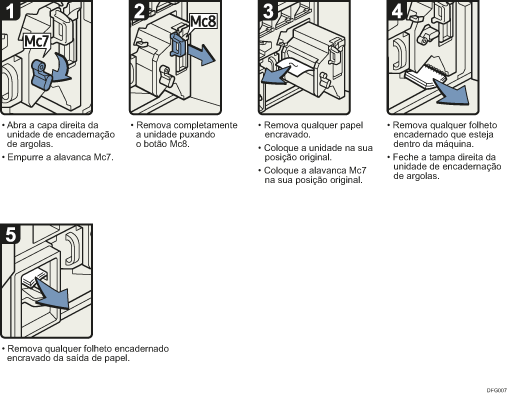 1
Mc7
• Abra a capa direita da unidade de encadernação de argolas.
• Empurre a alavanca Mc7.

2
Mc8
• Remova completamente a unidade puxando o botão Mc8.

3
• Remova qualquer papel encravado.
• Coloque a unidade na sua posição original.
• Coloque a alavanca Mc7 na sua posição original.

4
• Remova qualquer folheto encadernado que esteja dentro da máquina.
• Feche a tampa direita da unidade de encadernação de argolas.

5
• Remova qualquer folheto encadernado encravado da saída de papel.

DFG007