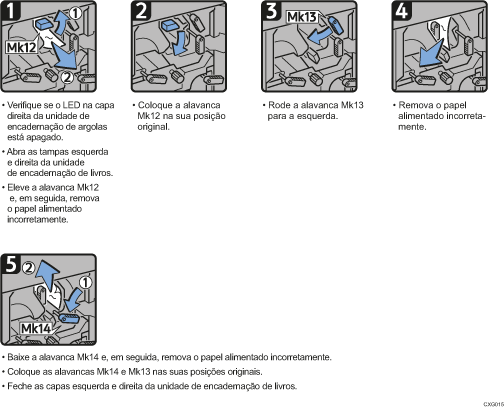 1
①
Mk12
②

• Verifique se o LED na capa direita da unidade de encadernação de argolas está apagado.
• Abra as tampas esquerda e direita da unidade de encadernação de livros.
• Eleve a alavanca Mk12 e, em seguida, remova o papel alimentado incorretamente.

2

• Coloque a alavanca Mk12 na sua posição original.

3
Mk13

• Rode a alavanca Mk13 para a esquerda.

4

• Remova o papel alimentado incorretamente.

5
②
①
Mk14

• Baixe a alavanca Mk14 e, em seguida, remova o papel alimentado incorretamente.
• Coloque as alavancas Mk14 e Mk13 nas suas posições originais.
• Feche as capas esquerda e direita da unidade de encadernação de livros.

CXG015