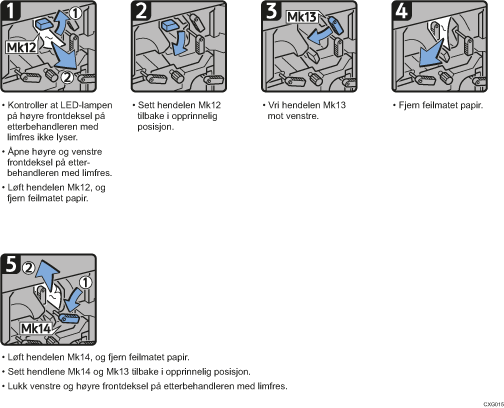 1
1
Mk12
2

• Kontroller at LED-lampen på høyre frontdeksel på etterbehandleren med limfres ikke lyser.
• Åpne høyre og venstre frontdeksel på etterbehandleren med limfres.
• Løft hendelen Mk12, og fjern feilmatet papir.

2

• Sett hendelen Mk12 tilbake i opprinnelig posisjon.

3
Mk13

• Vri hendelen Mk13 mot venstre.

4

• Fjern feilmatet papir.

5
2
1
Mk14

• Løft hendelen Mk14, og fjern feilmatet papir.
• Sett hendlene Mk14 og Mk13 tilbake i opprinnelig posisjon.
• Lukk venstre og høyre frontdeksel på etterbehandleren med limfres.

CXG015