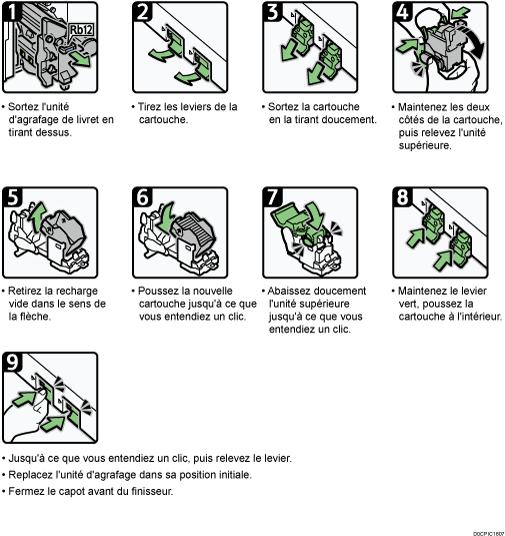 1

Rb12

• Sortez l'unité d'agrafage de livret en tirant dessus.

2

• Tirez les leviers de la cartouche.

3

• Sortez la cartouche en la tirant doucement.

4

• Maintenez les deux côtés de la cartouche, puis relevez l'unité supérieure.

5

• Retirez la recharge vide dans le sens de la flèche.

6

• Poussez la nouvelle cartouche jusqu'à ce que vous entendiez un clic.

7

• Abaissez doucement l'unité supérieure jusqu'à ce que vous entendiez un clic.

8

• Maintenez le levier vert, poussez la cartouche à l'intérieur.

9

• Jusqu'à ce que vous entendiez un clic, puis relevez le levier.
• Replacez l'unité d'agrafage dans sa position initiale.
• Fermez le capot avant du finisseur.

D0CPIC1607