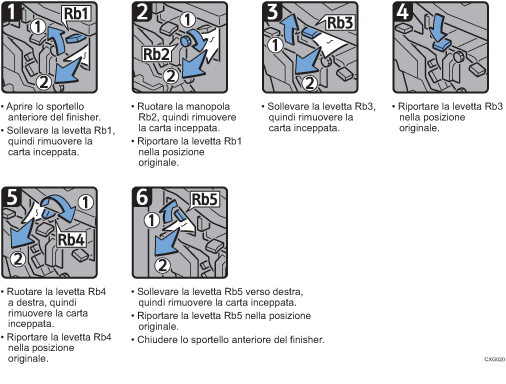 1
Rb1
1
2

• Aprire lo sportello anteriore del finisher.
• Sollevare la levetta Rb1, quindi rimuovere la carta inceppata.

2
1
Rb2
2

• Ruotare la manopola Rb2, quindi rimuovere la carta inceppata.
• Riportare la levetta Rb1 nella posizione originale.

3
Rb3
1
2

• Sollevare la levetta Rb3, quindi rimuovere la carta inceppata.

4

• Riportare la levetta Rb3 nella posizione originale.

5
1
Rb4
2

• Ruotare la levetta Rb4 a destra, quindi rimuovere la carta inceppata.
• Riportare la levetta Rb4 nella posizione originale.

6
Rb5
1
2

• Sollevare la levetta Rb5 verso destra, quindi rimuovere la carta inceppata.
• Riportare la levetta Rb5 nella posizione originale.
• Chiudere lo sportello anteriore del finisher.

CXG020